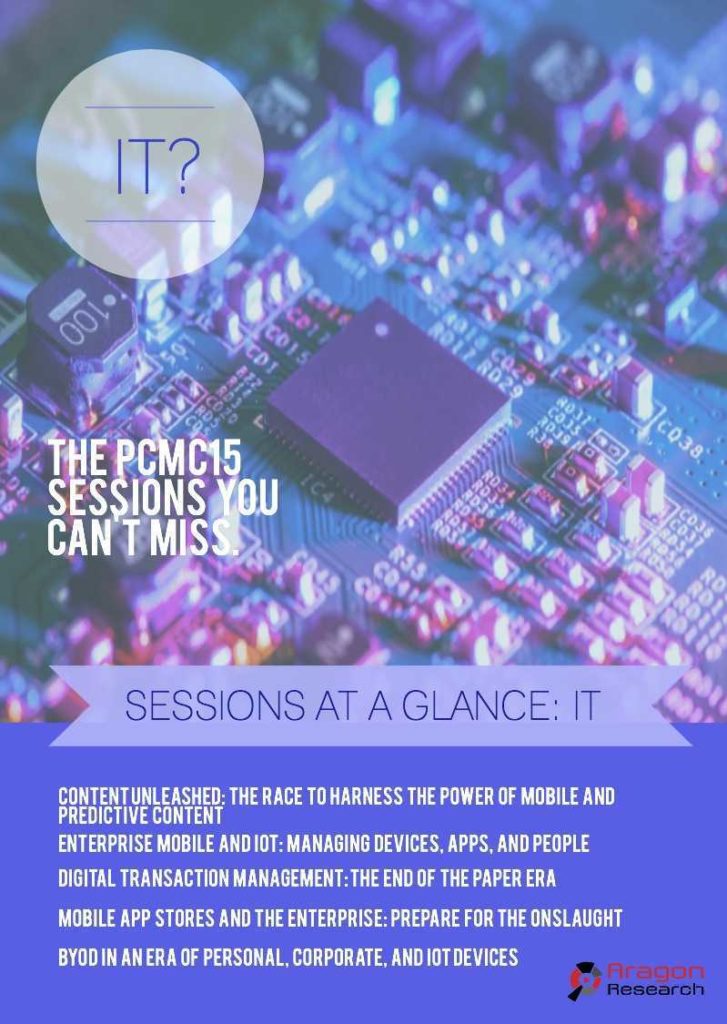 IT?

THE PCMC15 SESSIONS YOU CAN'T MISS.

SESSIONS AT A GLANCE: IT

CONTENT UNLEASHED: THE RACE TO HARNESS THE POWER OF MOBILE AND PREDICTIVE CONTENT

ENTERPRISE MOBILE AND IOT: MANAGING DEVICES, APPS, AND PEOPLE

DIGITAL TRANSACTION MANAGEMENT: THE END OF THE PAPER ERA

MOBILE APP STORES AND THE ENTERPRISE: PREPARE FOR THE ONSLAUGHT

BYOD IN AN ERA OF PERSONAL, CORPORATE, AND IOT DEVICES

Aragon Research